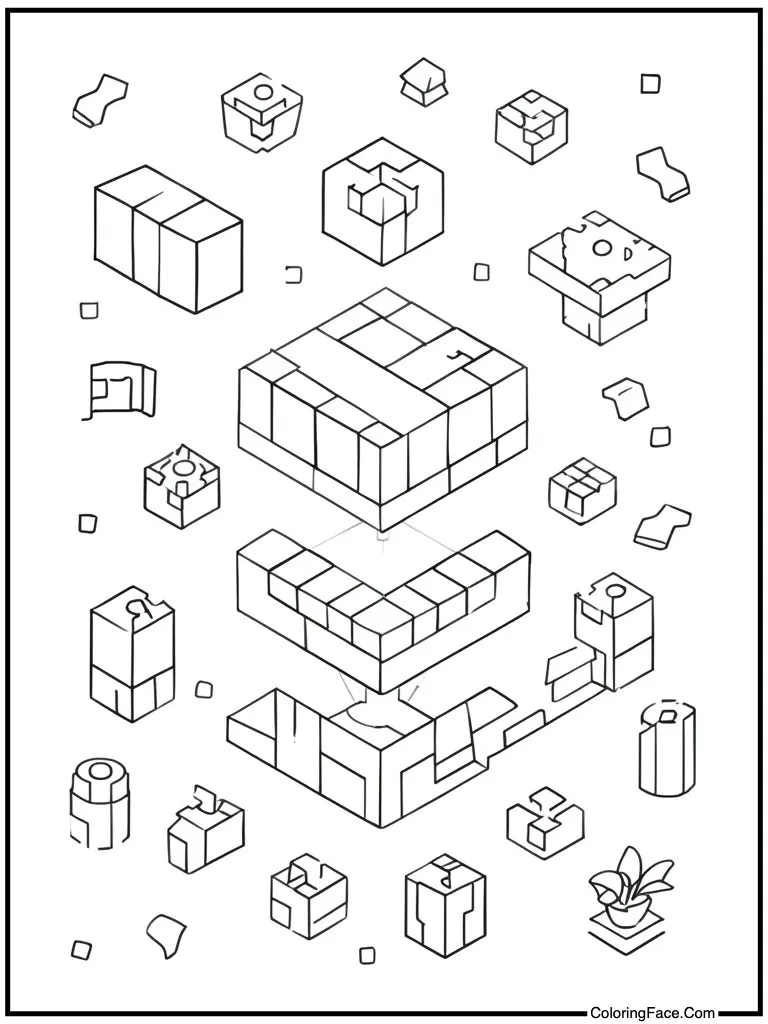 ColoringFace.Com